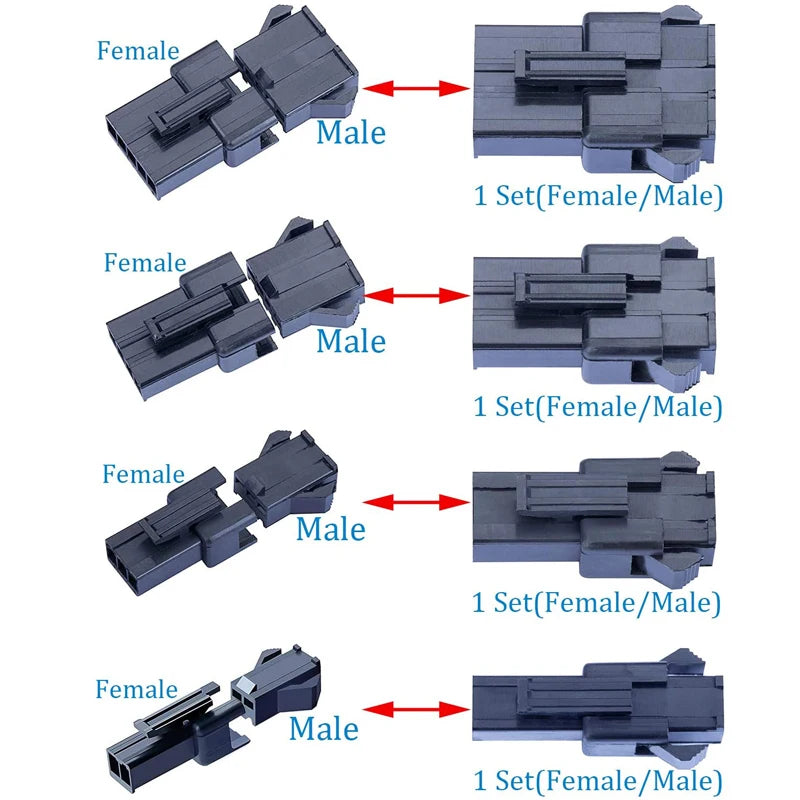 Female

Male

1 Set(Female/Male)

Female

Male

1 Set(Female/Male)

Female

Male

1 Set(Female/Male)

Female

Male

1 Set(Female/Male)