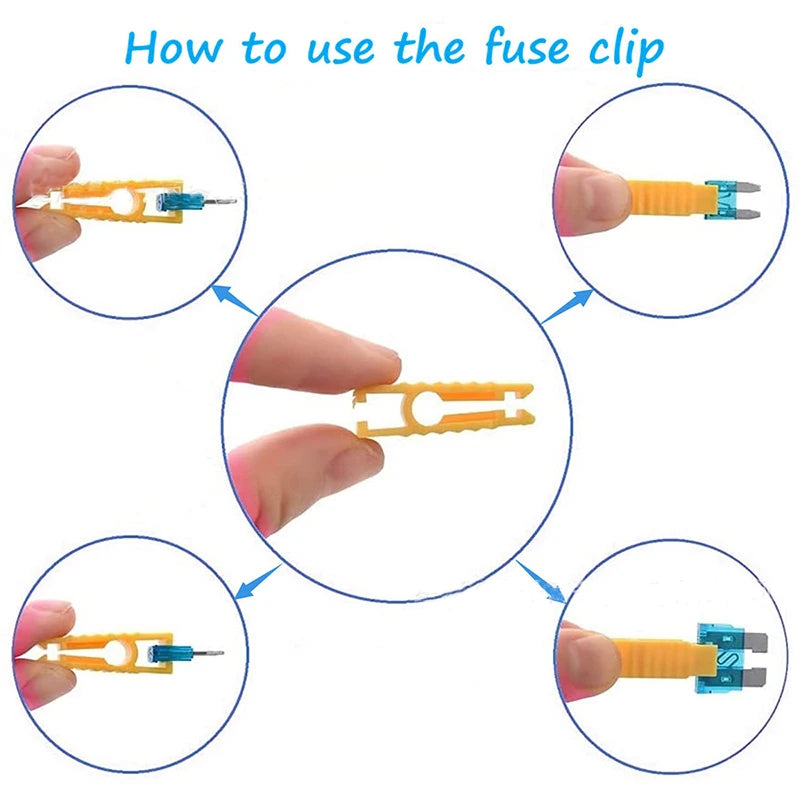 How to use the fuse clip